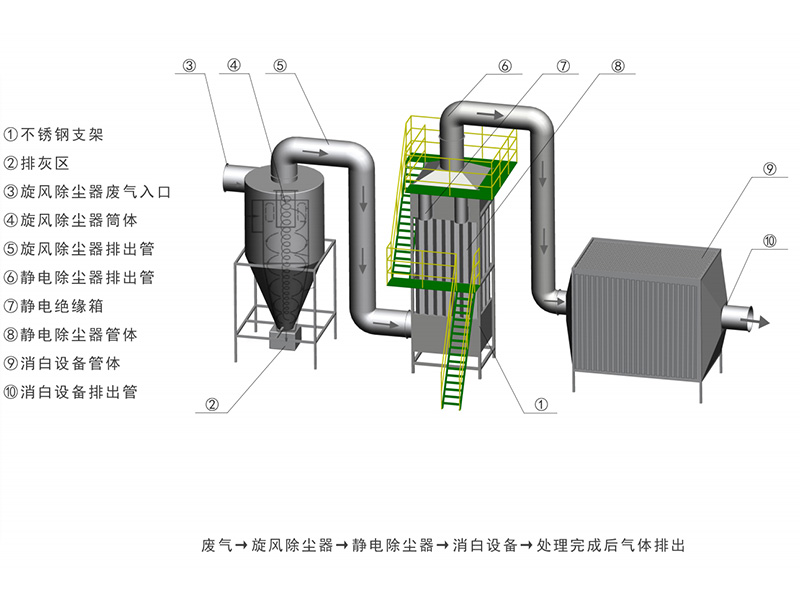 ③ ④ ⑤ ⑥ ⑦ ⑧

①不锈钢支架
②排灰区
③旋风除尘器废气入口
④旋风除尘器筒体
⑤旋风除尘器排出管
⑥静电除尘器排出管
⑦静电绝缘箱
⑧静电除尘器管体
⑨消白设备管体
⑩消白设备排出管

⑨
⑩
②
①

废气→旋风除尘器→静电除尘器→消白设备→处理完成后气体排出