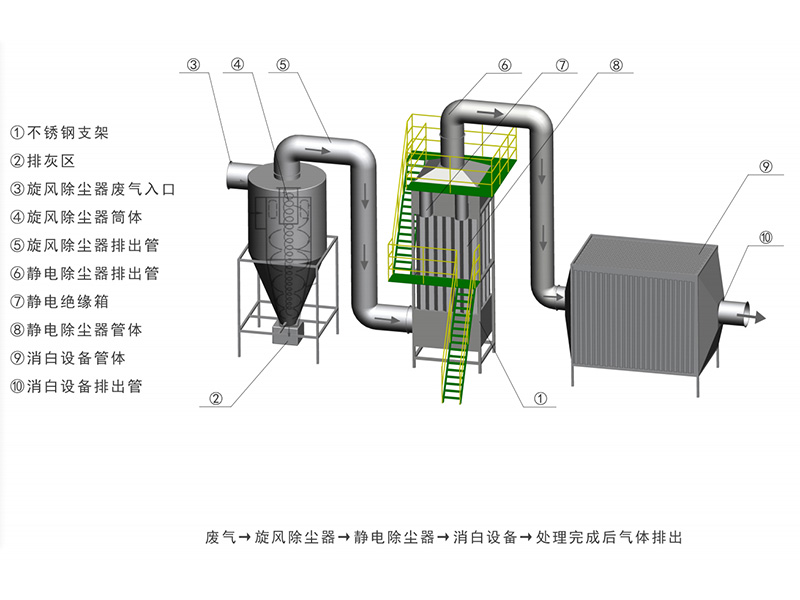 ③ ④ ⑤ ⑥ ⑦ ⑧

①不锈钢支架
②排灰区
③旋风除尘器废气入口
④旋风除尘器筒体
⑤旋风除尘器排出管
⑥静电除尘器排出管
⑦静电绝缘箱
⑧静电除尘器管体
⑨消白设备管体
⑩消白设备排出管

⑨
⑩
②
①

废气→旋风除尘器→静电除尘器→消白设备→处理完成后气体排出